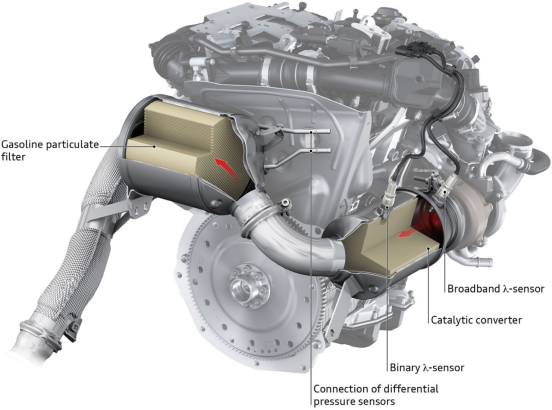 Gasoline particulate filter

Broadband λ-sensor

Catalytic converter

Binary λ-sensor

Connection of differential pressure sensors